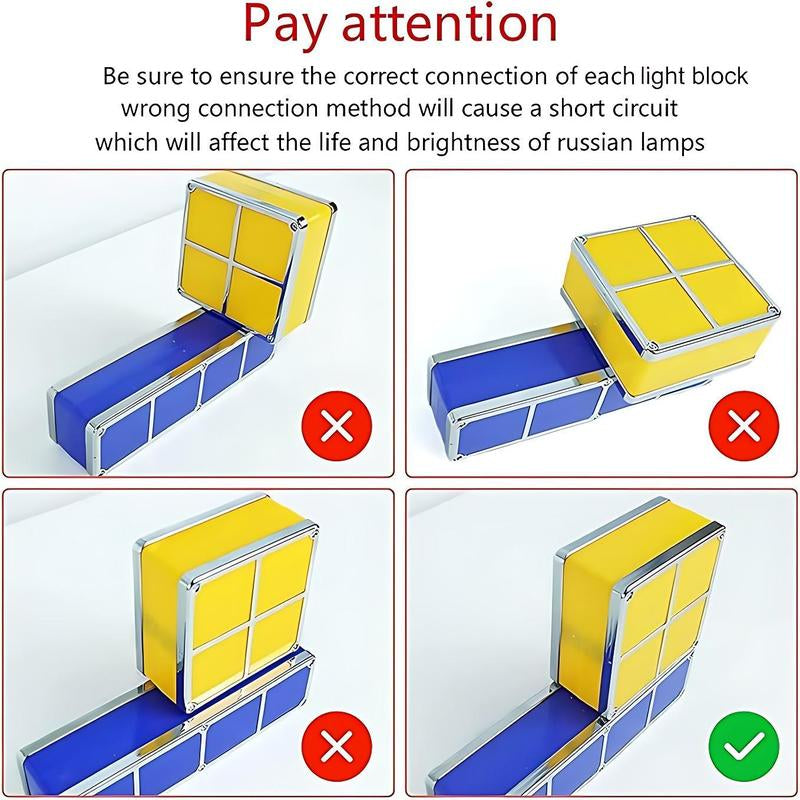 Pay attention

Be sure to ensure the correct connection of each light block wrong connection method will cause a short circuit which will affect the life and brightness of russian lamps