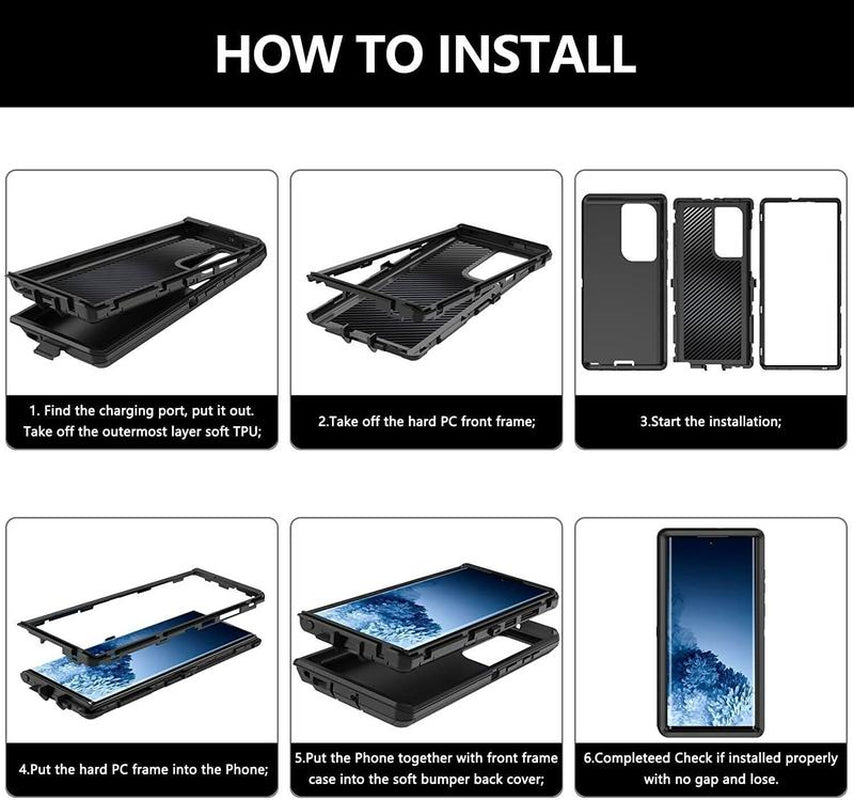 HOW TO INSTALL

1. Find the charging port, put it out. Take off the outermost layer soft TPU;

2.Take off the hard PC front frame;

3.Start the installation;

4.Put the hard PC frame into the Phone;

5.Put the Phone together with front frame case into the soft bumper back cover;

6.Completeed Check if installed properly with no gap and lose.